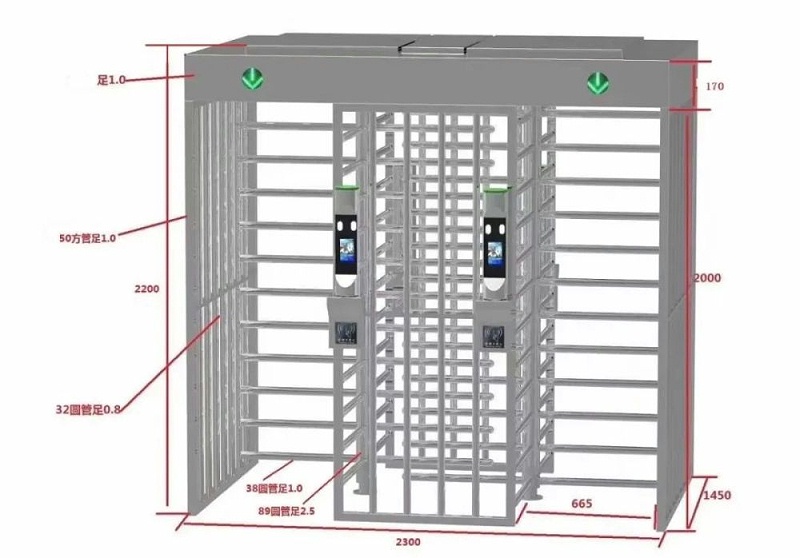 足1.0

170

50方管足1.0

2200

2000

32圆管足0.8

38圆管足1.0

89圆管足2.5

665

1450

2300